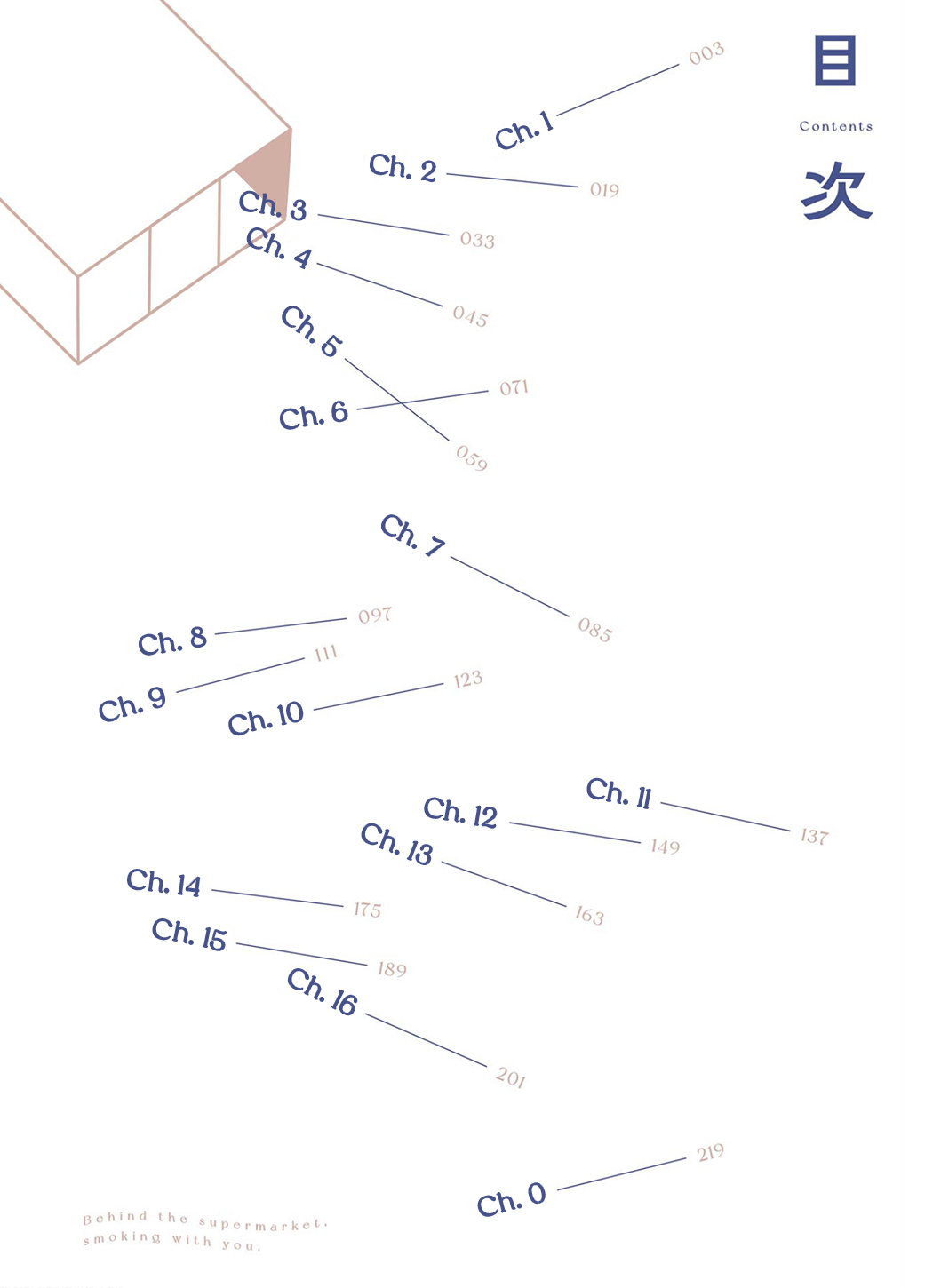 目
Contents
次

Ch. 1 003
Ch. 2 019
Ch. 3 033
Ch. 4 045
Ch. 5 059
Ch. 6 071
Ch. 7 085
Ch. 8 097
Ch. 9 111
Ch. 10 123
Ch. 11 137
Ch. 12 149
Ch. 13 163
Ch. 14 175
Ch. 15 189
Ch. 16 201
Ch. 0 219

Behind the supermarket,
smoking with you.